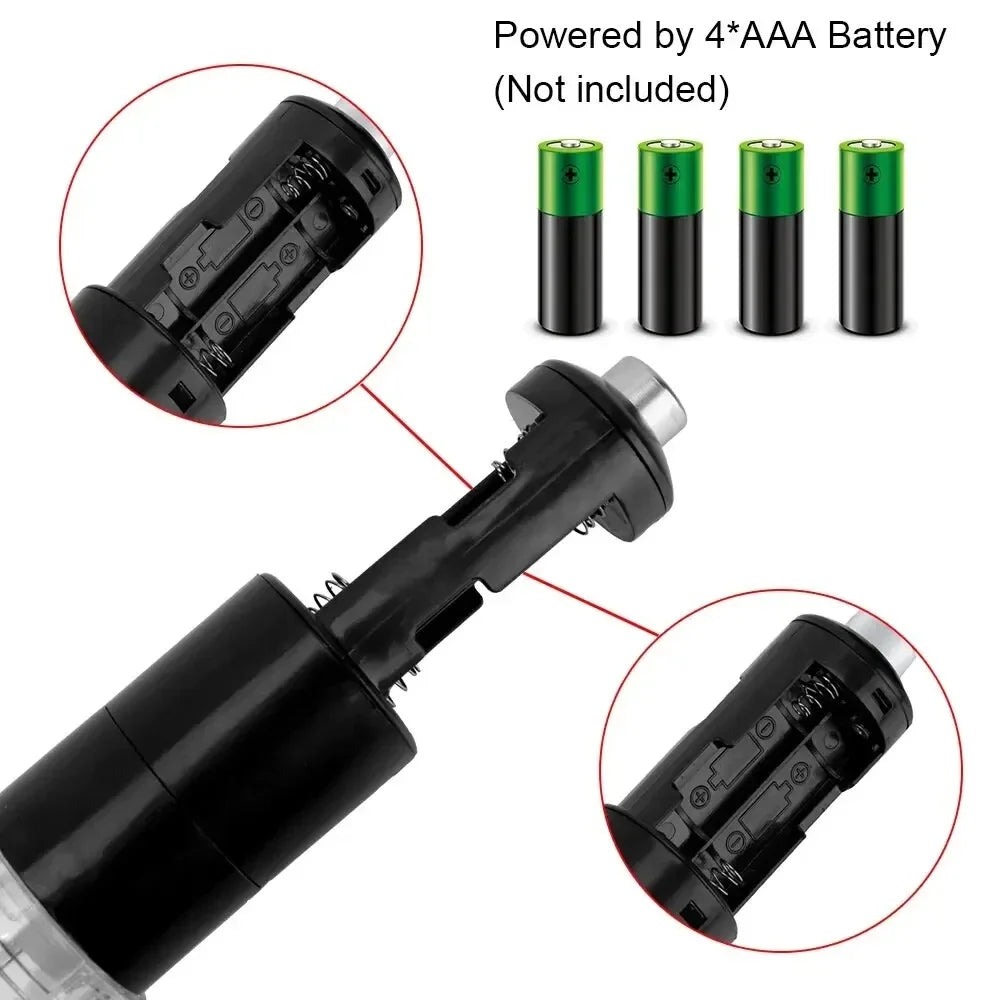 Powered by 4*AAA Battery
(Not included)